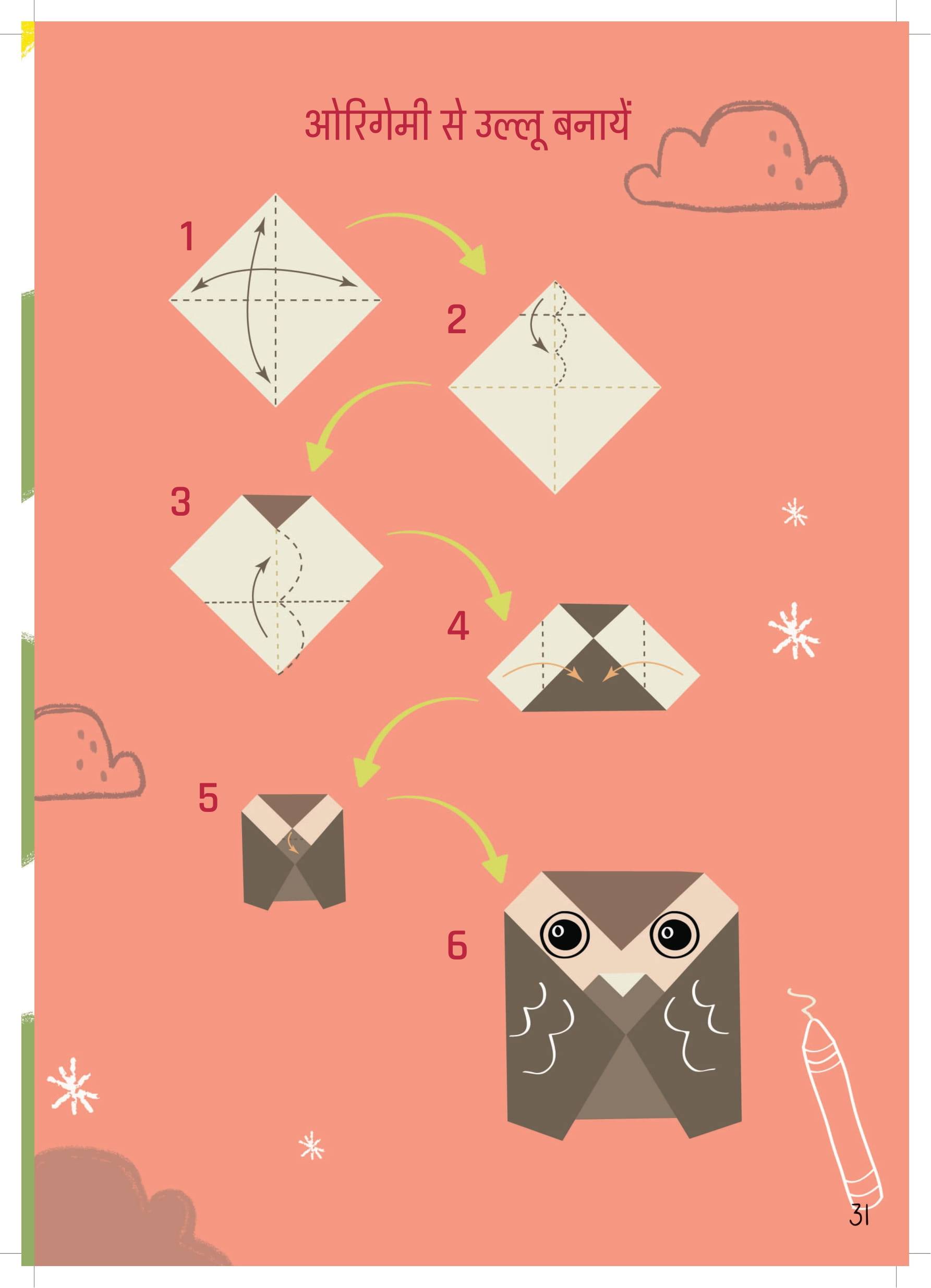 ओरिगेमी से उल्लू बनायें

1

2

3

4

5

6

31